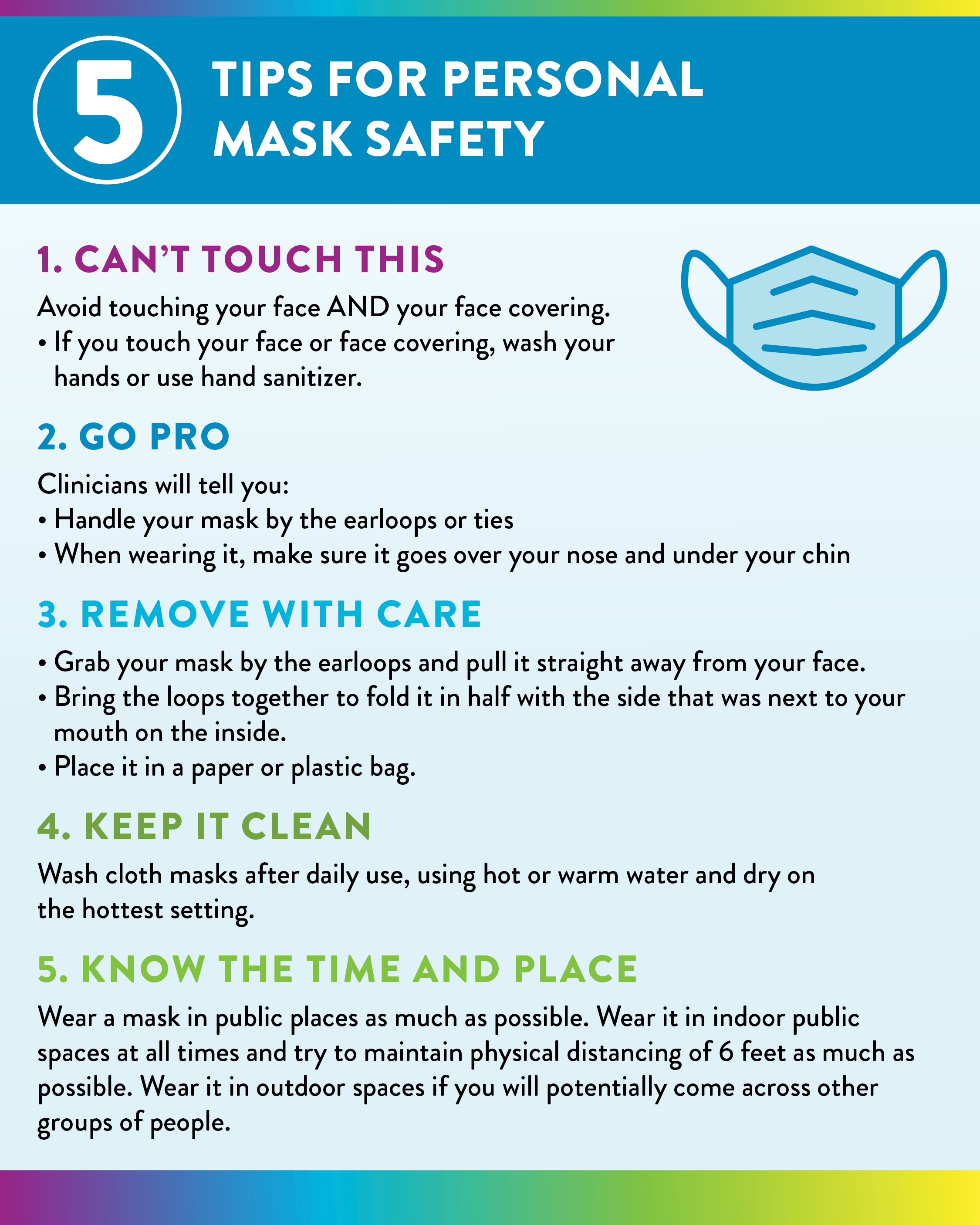 5 TIPS FOR PERSONAL MASK SAFETY

1. CAN'T TOUCH THIS

Avoid touching your face AND your face covering.
• If you touch your face or face covering, wash your hands or use hand sanitizer.

2. GO PRO

Clinicians will tell you:
• Handle your mask by the earloops or ties
• When wearing it, make sure it goes over your nose and under your chin

3. REMOVE WITH CARE

• Grab your mask by the earloops and pull it straight away from your face.
• Bring the loops together to fold it in half with the side that was next to your mouth on the inside.
• Place it in a paper or plastic bag.

4. KEEP IT CLEAN

Wash cloth masks after daily use, using hot or warm water and dry on the hottest setting.

5. KNOW THE TIME AND PLACE

Wear a mask in public places as much as possible. Wear it in indoor public spaces at all times and try to maintain physical distancing of 6 feet as much as possible. Wear it in outdoor spaces if you will potentially come across other groups of people.