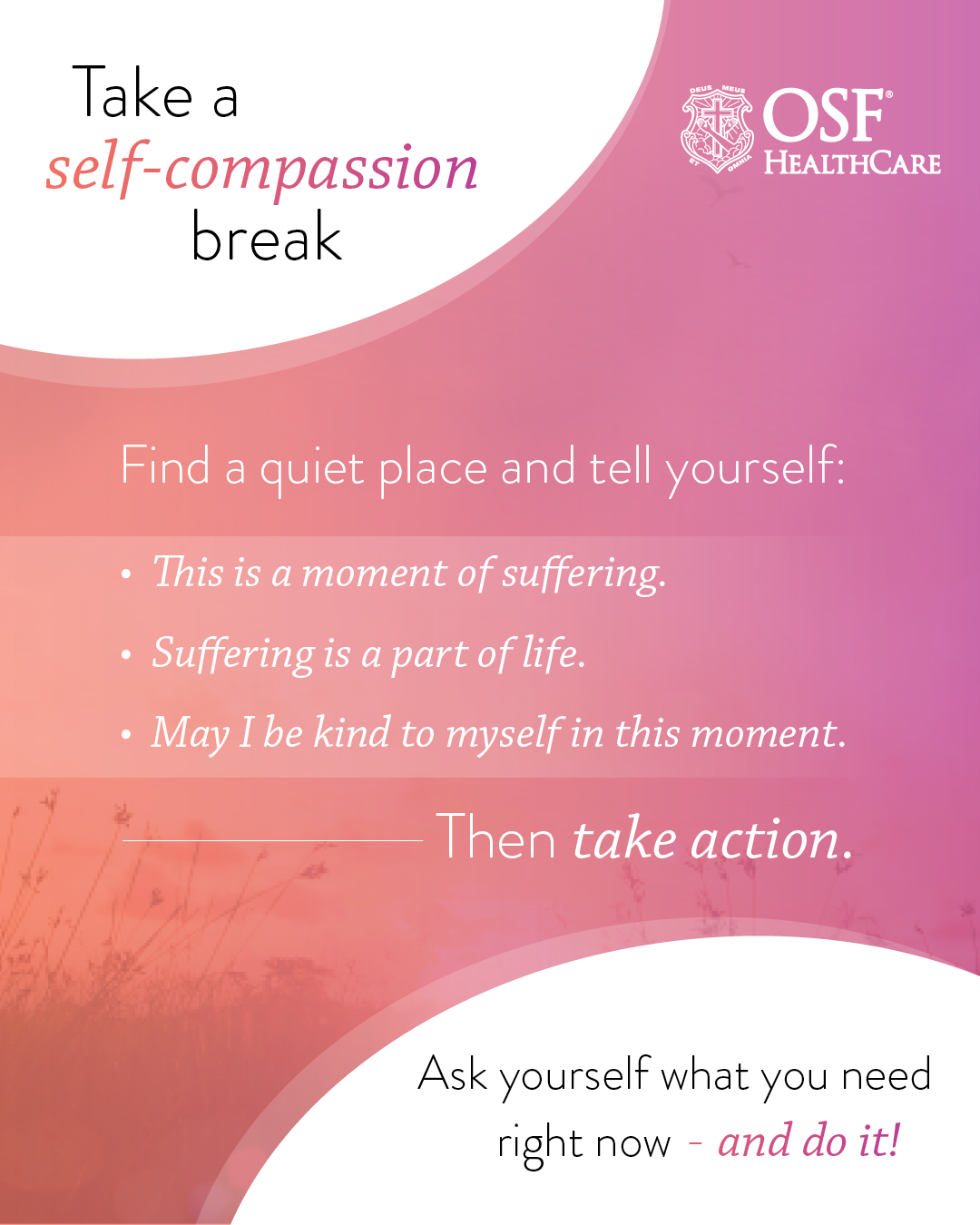 Take a
self-compassion
break

DEUS MEUS ET OMNIA
OSF®
HEALTHCARE

Find a quiet place and tell yourself:

• This is a moment of suffering.
• Suffering is a part of life.
• May I be kind to myself in this moment.

Then take action.

Ask yourself what you need right now - and do it!