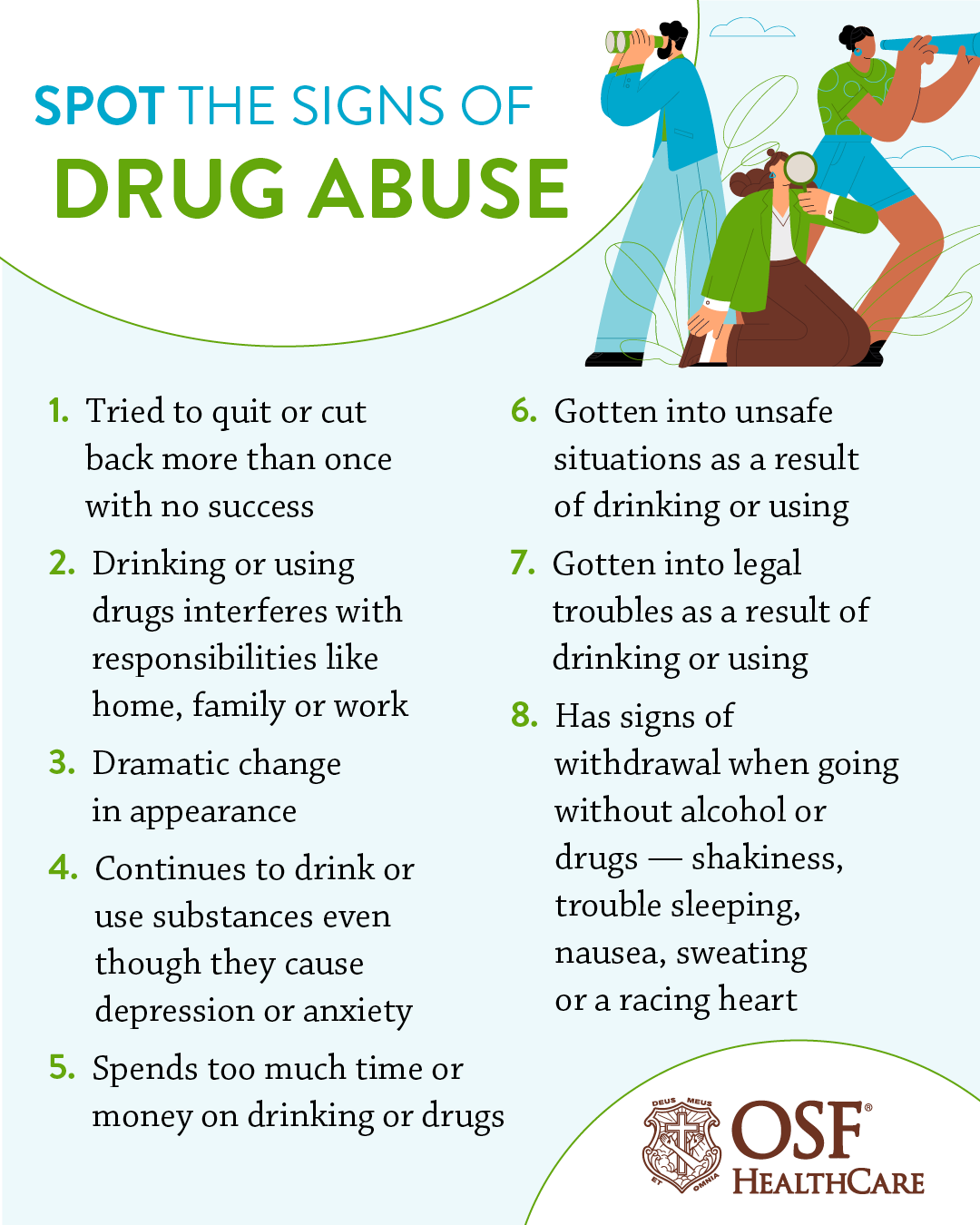 SPOT THE SIGNS OF
DRUG ABUSE

1. Tried to quit or cut back more than once with no success

2. Drinking or using drugs interferes with responsibilities like home, family or work

3. Dramatic change in appearance

4. Continues to drink or use substances even though they cause depression or anxiety

5. Spends too much time or money on drinking or drugs

6. Gotten into unsafe situations as a result of drinking or using

7. Gotten into legal troubles as a result of drinking or using

8. Has signs of withdrawal when going without alcohol or drugs — shakiness, trouble sleeping, nausea, sweating or a racing heart

DEUS MEUS ET OMNIA
OSF® HEALTHCARE