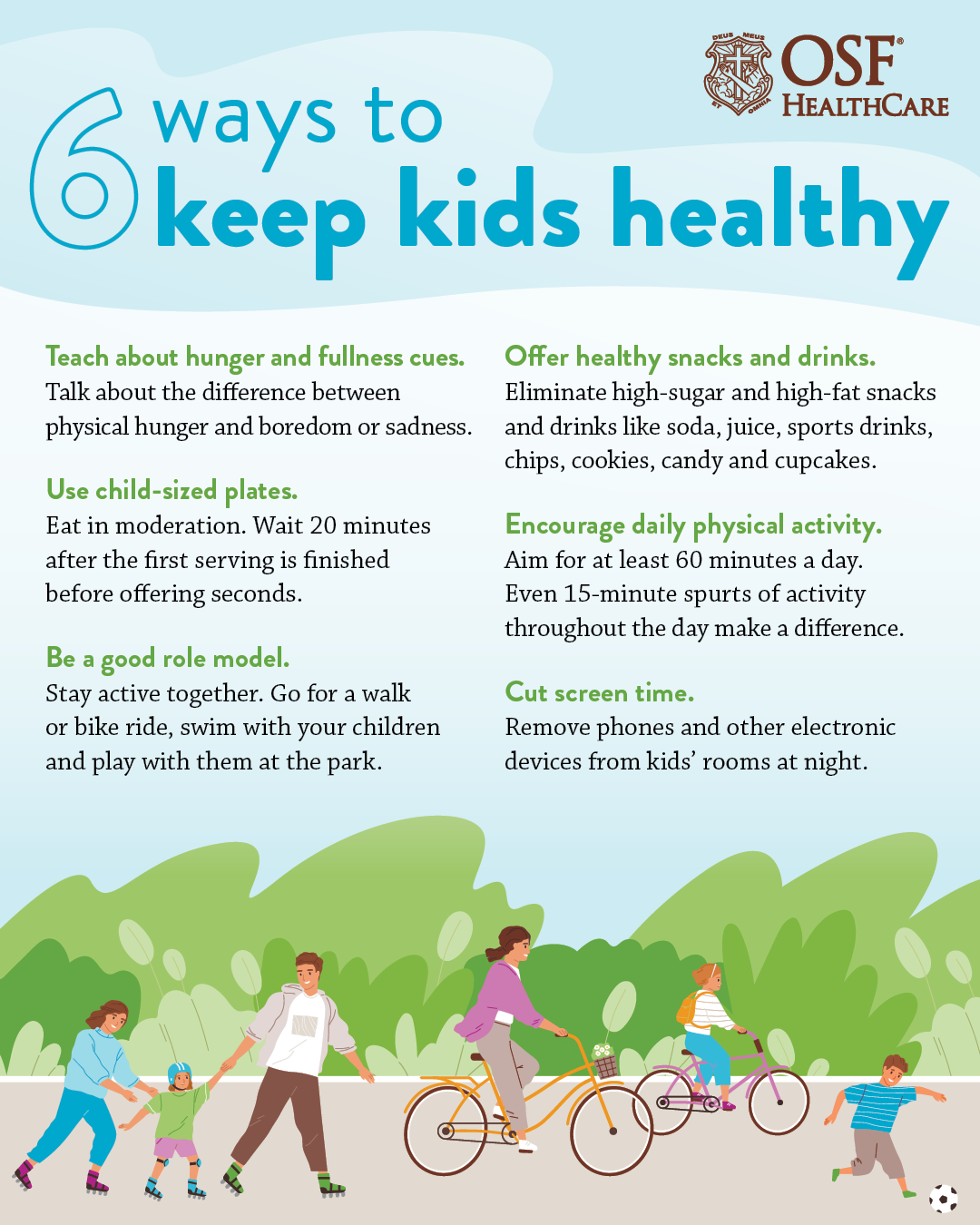 DEUS MEUS ET OMNIA

OSF® HEALTHCARE

6 ways to keep kids healthy

Teach about hunger and fullness cues.
Talk about the difference between physical hunger and boredom or sadness.

Use child-sized plates.
Eat in moderation. Wait 20 minutes after the first serving is finished before offering seconds.

Be a good role model.
Stay active together. Go for a walk or bike ride, swim with your children and play with them at the park.

Offer healthy snacks and drinks.
Eliminate high-sugar and high-fat snacks and drinks like soda, juice, sports drinks, chips, cookies, candy and cupcakes.

Encourage daily physical activity.
Aim for at least 60 minutes a day. Even 15-minute spurts of activity throughout the day make a difference.

Cut screen time.
Remove phones and other electronic devices from kids' rooms at night.