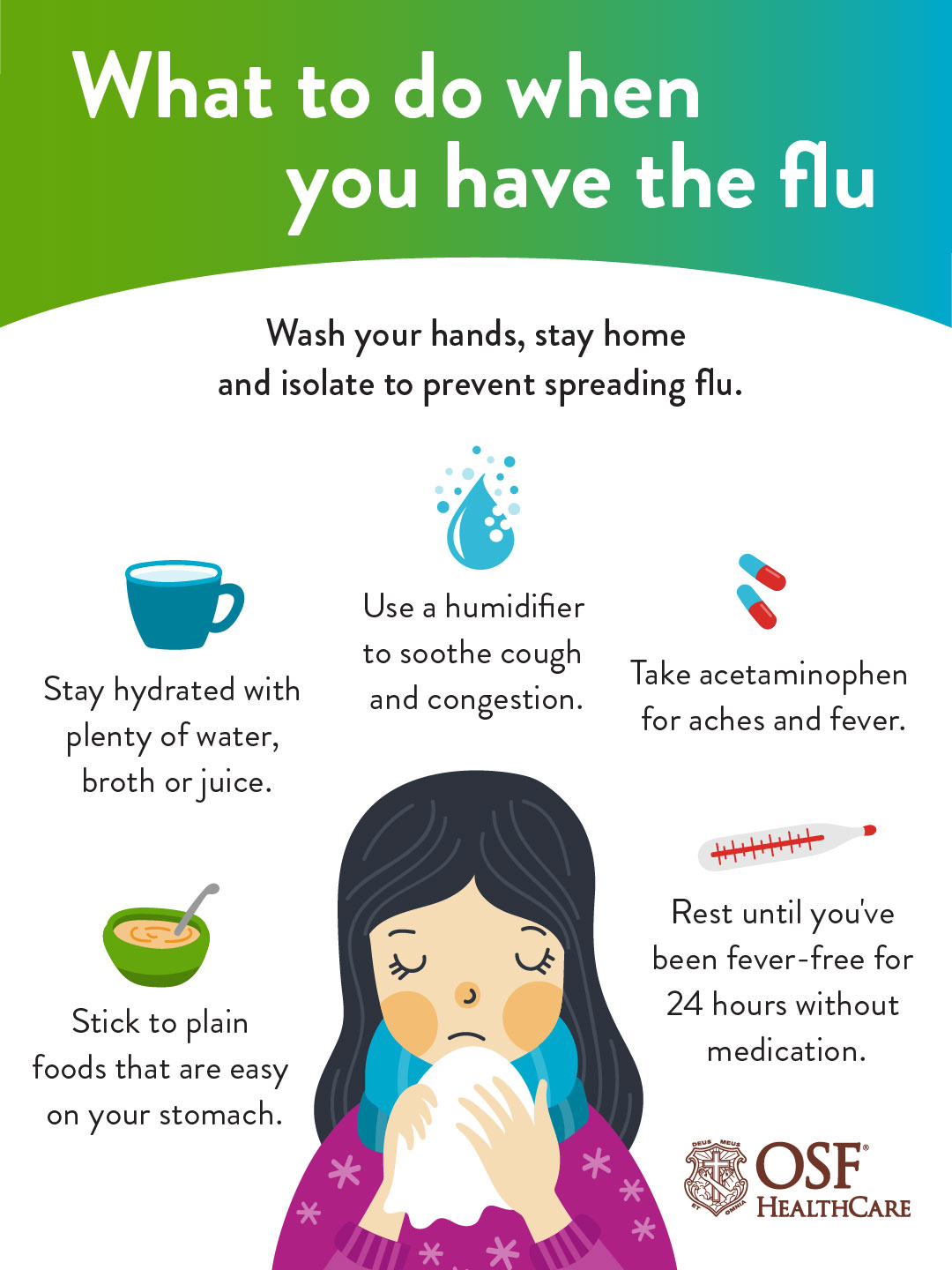 What to do when you have the flu

Wash your hands, stay home and isolate to prevent spreading flu.

Stay hydrated with plenty of water, broth or juice.

Use a humidifier to soothe cough and congestion.

Take acetaminophen for aches and fever.

Stick to plain foods that are easy on your stomach.

Rest until you've been fever-free for 24 hours without medication.

DEUS MEUS ET OMNIA

OSF® HEALTHCARE