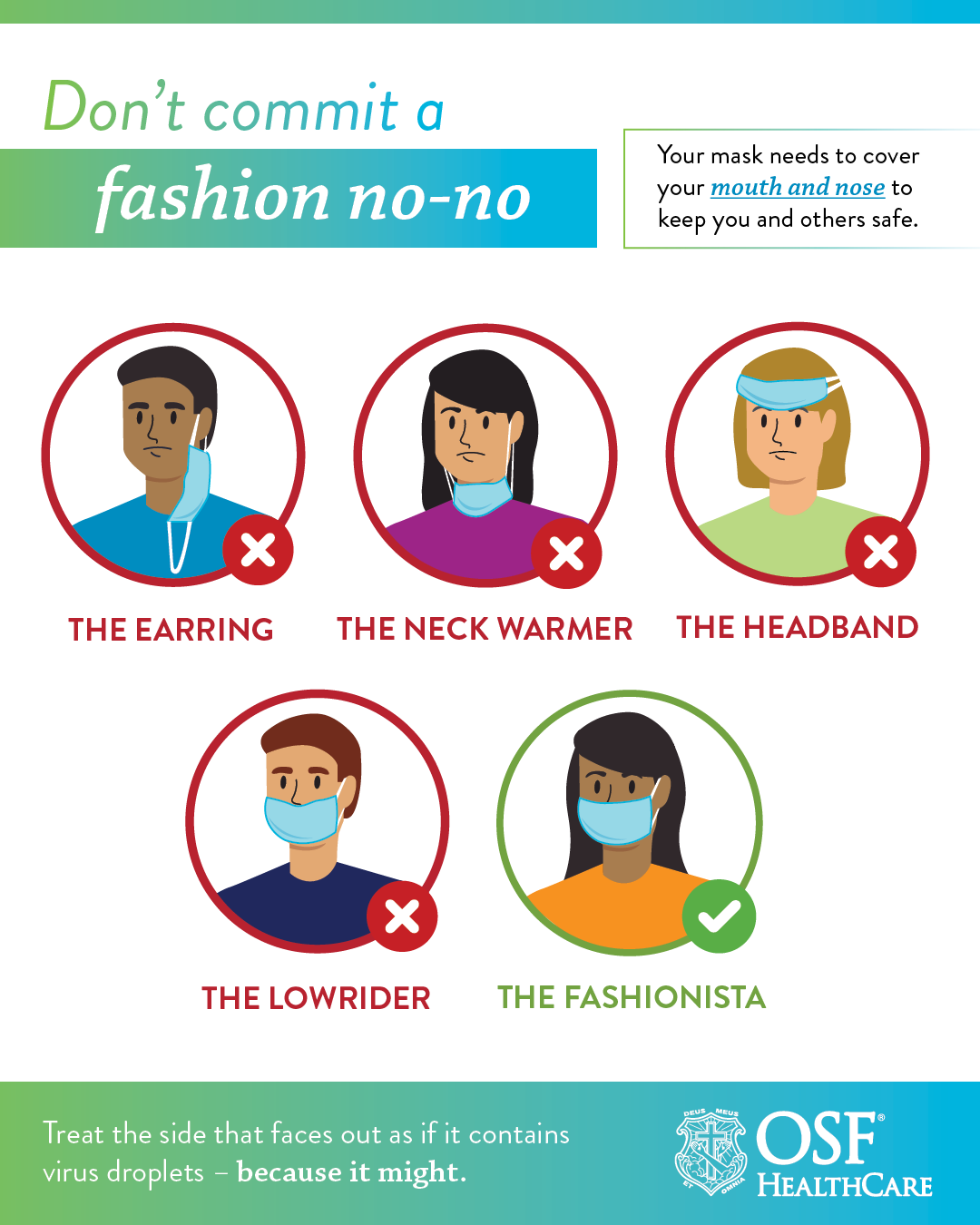 Don't commit a

fashion no-no

Your mask needs to cover your mouth and nose to keep you and others safe.

THE EARRING

THE NECK WARMER

THE HEADBAND

THE LOWRIDER

THE FASHIONISTA

Treat the side that faces out as if it contains virus droplets – because it might.

DEUS MEUS ET OMNIA

OSF® HEALTHCARE