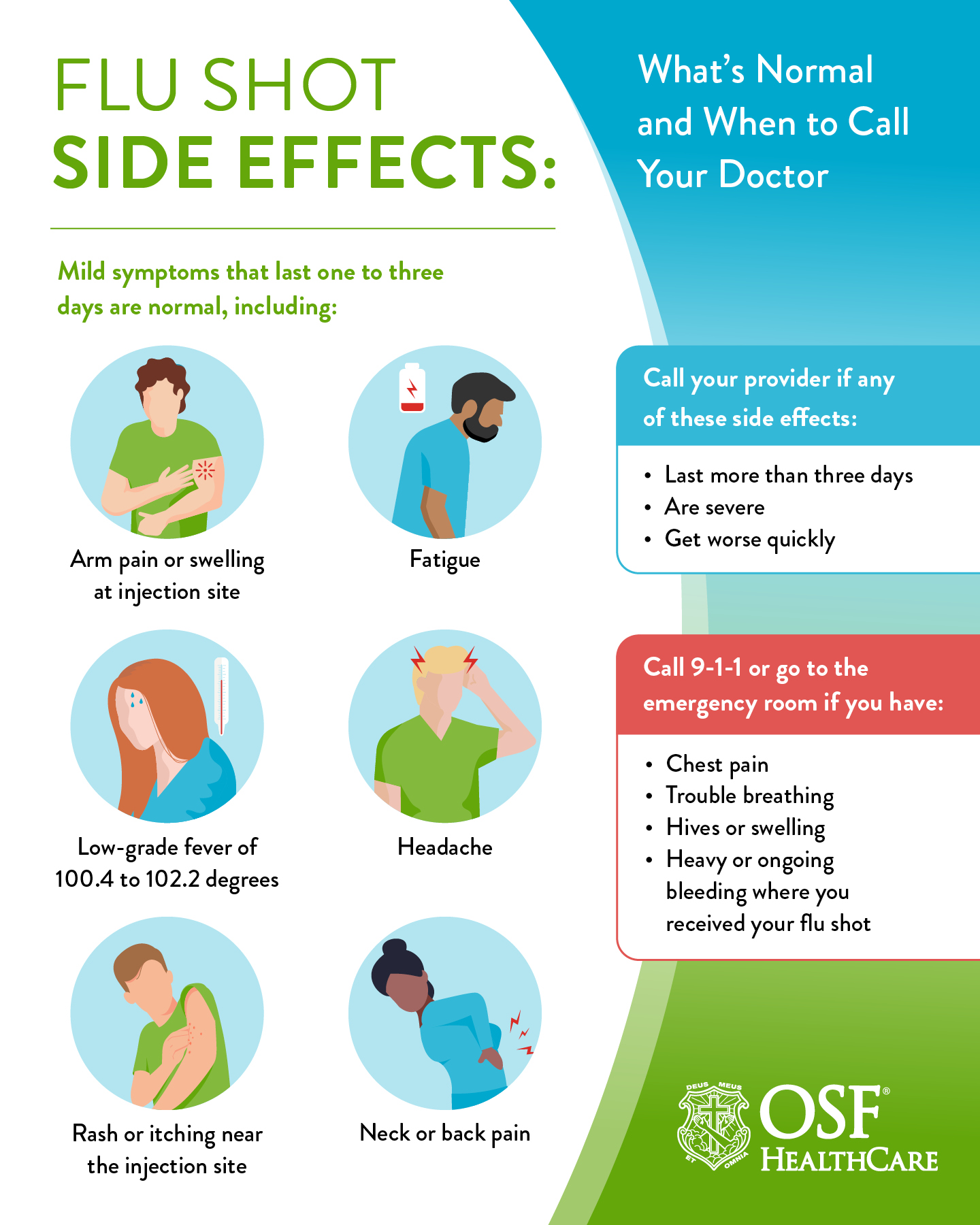 FLU SHOT
SIDE EFFECTS:

What's Normal and When to Call Your Doctor

Mild symptoms that last one to three days are normal, including:

Arm pain or swelling at injection site

Fatigue

Low-grade fever of 100.4 to 102.2 degrees

Headache

Rash or itching near the injection site

Neck or back pain

Call your provider if any of these side effects:

• Last more than three days
• Are severe
• Get worse quickly

Call 9-1-1 or go to the emergency room if you have:

• Chest pain
• Trouble breathing
• Hives or swelling
• Heavy or ongoing bleeding where you received your flu shot

DEUS MEUS ET OMNIA
OSF® HEALTHCARE