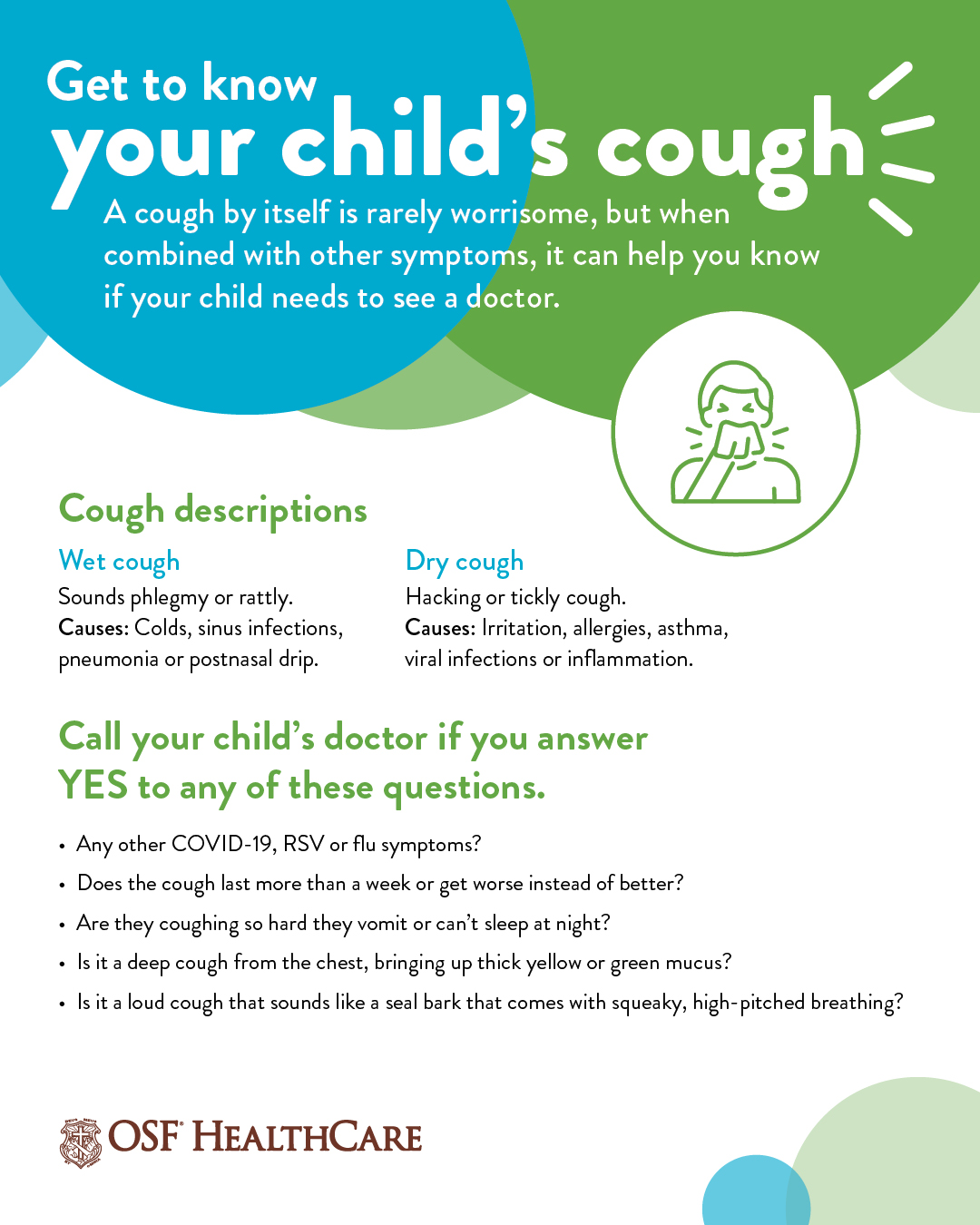 Get to know
your child's cough

A cough by itself is rarely worrisome, but when combined with other symptoms, it can help you know if your child needs to see a doctor.

Cough descriptions

Wet cough
Sounds phlegmy or rattly.
Causes: Colds, sinus infections, pneumonia or postnasal drip.

Dry cough
Hacking or tickly cough.
Causes: Irritation, allergies, asthma, viral infections or inflammation.

Call your child's doctor if you answer YES to any of these questions.

• Any other COVID-19, RSV or flu symptoms?
• Does the cough last more than a week or get worse instead of better?
• Are they coughing so hard they vomit or can't sleep at night?
• Is it a deep cough from the chest, bringing up thick yellow or green mucus?
• Is it a loud cough that sounds like a seal bark that comes with squeaky, high-pitched breathing?

OSF HEALTHCARE