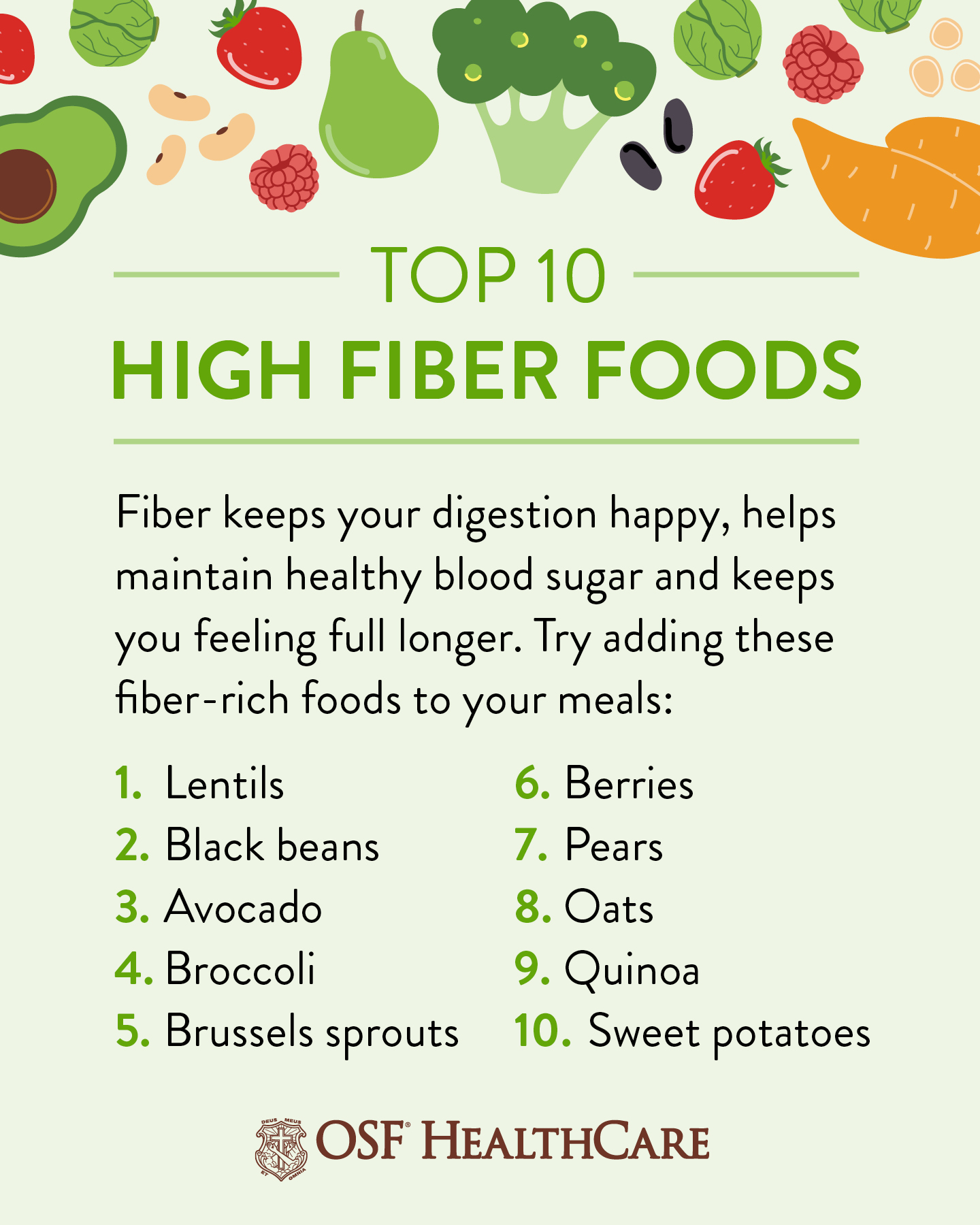 TOP 10
HIGH FIBER FOODS

Fiber keeps your digestion happy, helps maintain healthy blood sugar and keeps you feeling full longer. Try adding these fiber-rich foods to your meals:

1. Lentils
2. Black beans
3. Avocado
4. Broccoli
5. Brussels sprouts
6. Berries
7. Pears
8. Oats
9. Quinoa
10. Sweet potatoes

DEUS MEUS ET OMNIA
OSF® HEALTHCARE